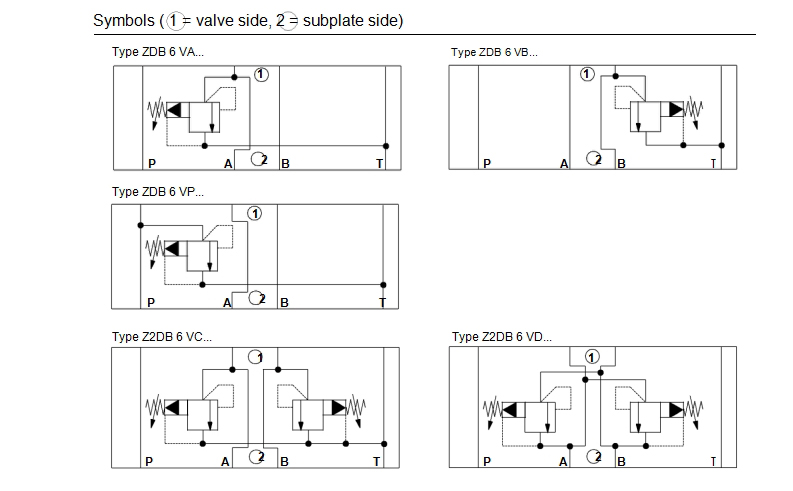 Symbols (1 = valve side, 2 = subplate side)

Type ZDB 6 VA...

1

P A 2 B T

Type ZDB 6 VB...

1

P A 2 B T

Type ZDB 6 VP...

1

P A 2 B T

Type Z2DB 6 VC...

1

P A 2 B T

Type Z2DB 6 VD...

1

P A 2 B T