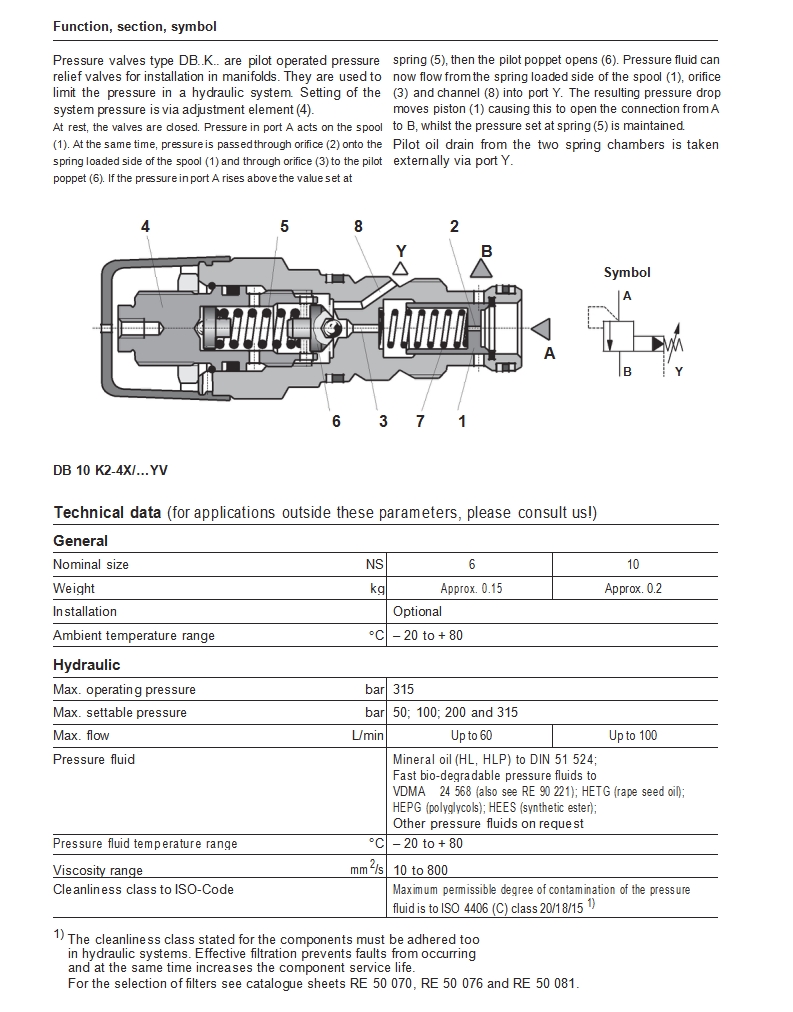 Function, section, symbol

Pressure valves type DB..K.. are pilot operated pressure relief valves for installation in manifolds. They are used to limit the pressure in a hydraulic system. Setting of the system pressure is via adjustment element (4).
At rest, the valves are closed. Pressure in port A acts on the spool (1). At the same time, pressure is passed through orifice (2) onto the spring loaded side of the spool (1) and through orifice (3) to the pilot poppet (6). If the pressure in port A rises above the value set at spring (5), then the pilot poppet opens (6). Pressure fluid can now flow from the spring loaded side of the spool (1), orifice (3) and channel (8) into port Y. The resulting pressure drop moves piston (1) causing this to open the connection from A to B, whilst the pressure set at spring (5) is maintained.
Pilot oil drain from the two spring chambers is taken externally via port Y.

4 5 8 Y 2 B A 6 3 7 1

Symbol
A B Y

DB 10 K2-4X/…YV

Technical data (for applications outside these parameters, please consult us!)

General

| Nominal size | NS | 6 | 10 |
|---|---|---|---|
| Weight | kg | Approx. 0.15 | Approx. 0.2 |
| Installation | | Optional | |
| Ambient temperature range | °C | – 20 to + 80 | |

Hydraulic

| Max. operating pressure | bar | 315 | |
|---|---|---|---|
| Max. settable pressure | bar | 50; 100; 200 and 315 | |
| Max. flow | L/min | Up to 60 | Up to 100 |
| Pressure fluid | | Mineral oil (HL, HLP) to DIN 51 524; Fast bio-degradable pressure fluids to VDMA 24 568 (also see RE 90 221); HETG (rape seed oil); HEPG (polyglycols); HEES (synthetic ester); Other pressure fluids on request | |
| Pressure fluid temperature range | °C | – 20 to + 80 | |
| Viscosity range | $mm^2/s$ | 10 to 800 | |
| Cleanliness class to ISO-Code | | Maximum permissible degree of contamination of the pressure fluid is to ISO 4406 (C) class 20/18/15 $^{1)}$ | |

$^{1)}$ The cleanliness class stated for the components must be adhered too in hydraulic systems. Effective filtration prevents faults from occurring and at the same time increases the component service life.
For the selection of filters see catalogue sheets RE 50 070, RE 50 076 and RE 50 081.